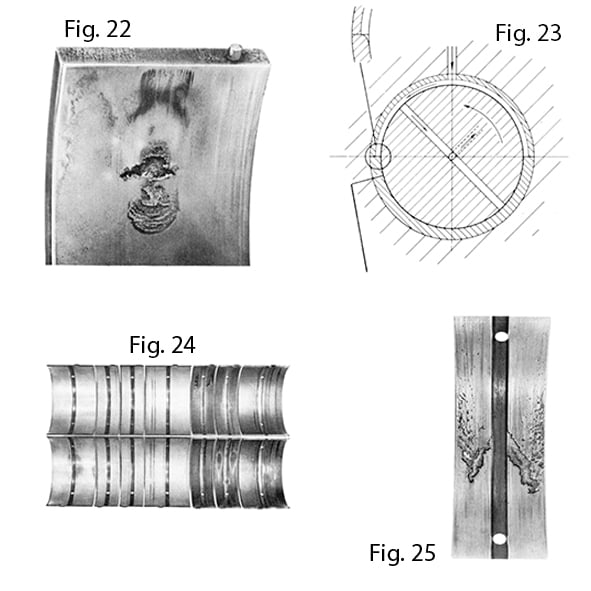 Fig. 22

Fig. 23

Fig. 24

Fig. 25